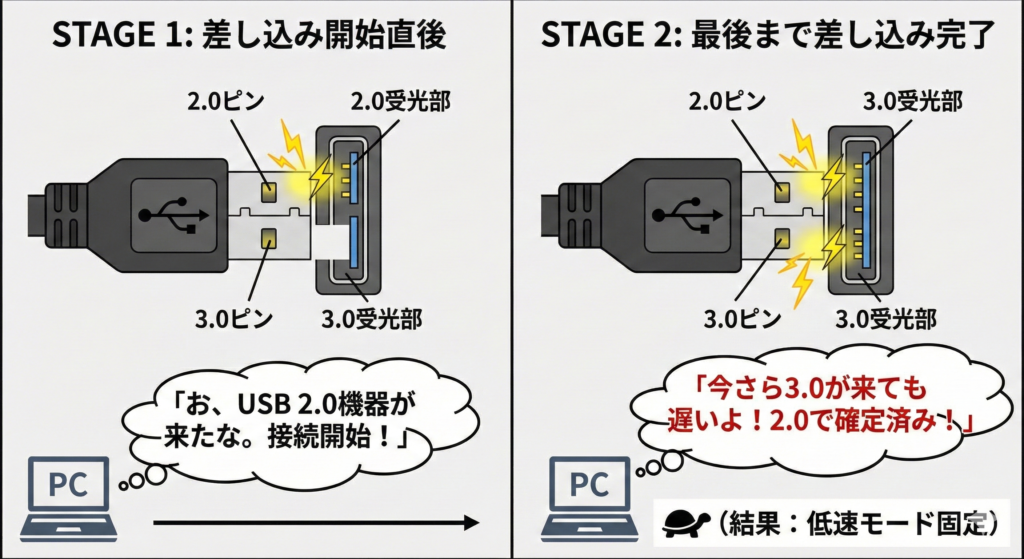 STAGE 1: 差し込み開始直後

2.0ピン

2.0受光部

3.0ピン

3.0受光部

「お、USB 2.0機器が来たな。接続開始！」

PC

STAGE 2: 最後まで差し込み完了

2.0ピン

3.0受光部

3.0ピン

3.0受光部

「今さら3.0が来ても遅いよ！2.0で確定済み！」

PC

（結果：低速モード固定）